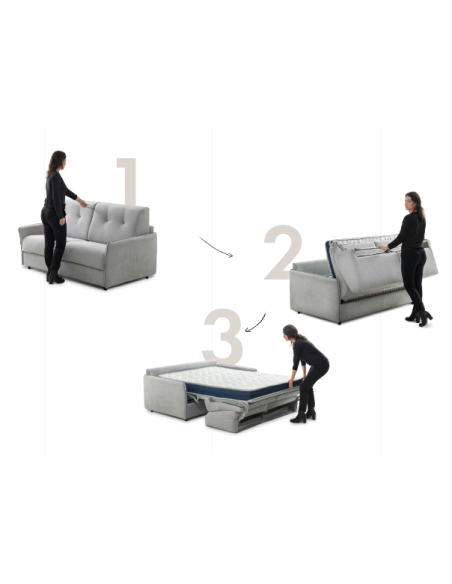 1

2

3